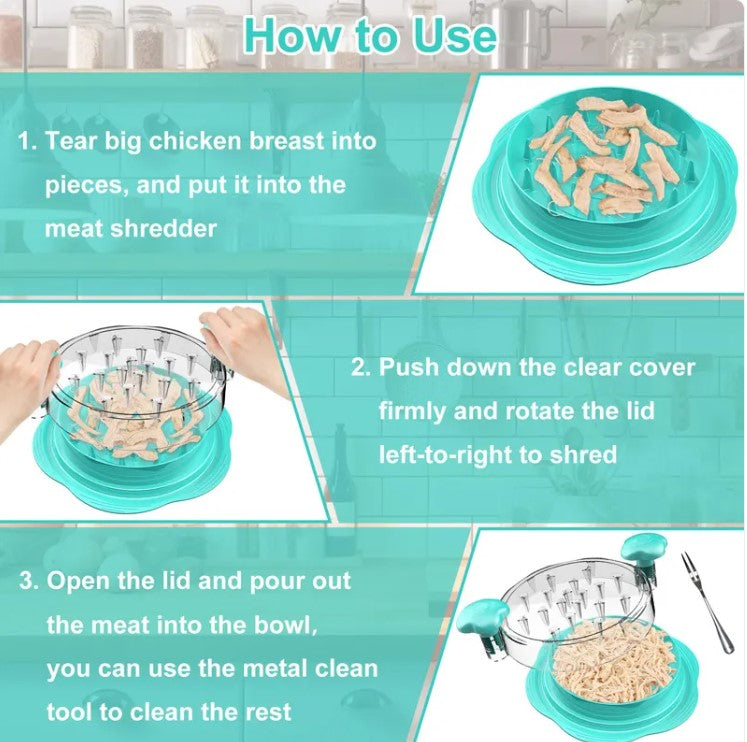 How to Use

1. Tear big chicken breast into pieces, and put it into the meat shredder

2. Push down the clear cover firmly and rotate the lid left-to-right to shred

3. Open the lid and pour out the meat into the bowl, you can use the metal clean tool to clean the rest